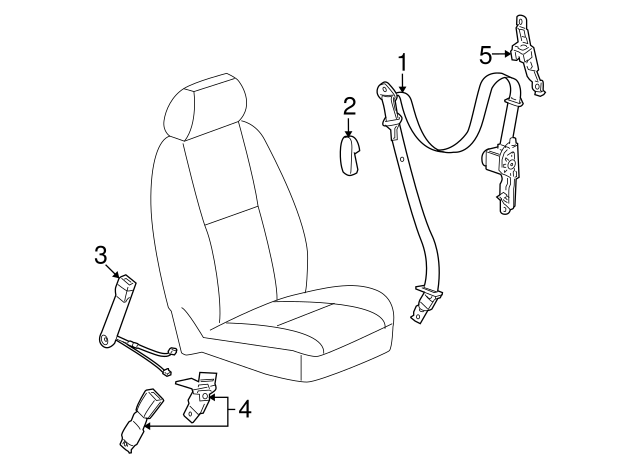 1
5
2
3
4